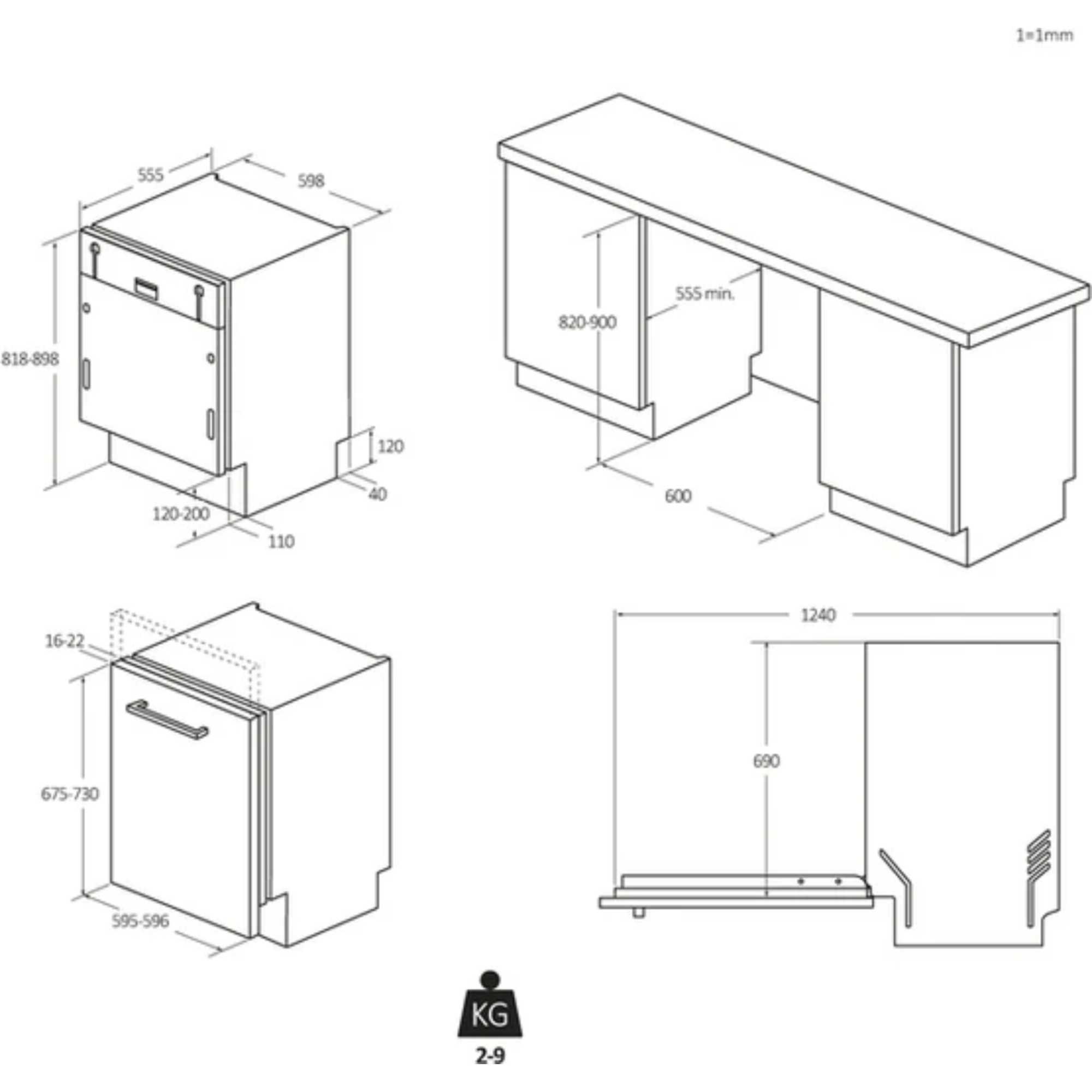 1=1mm

555
598
818-898
120
40
120-200
110

820-900
555 min.
600

16-22
675-730
595-596

1240
690

KG
2-9