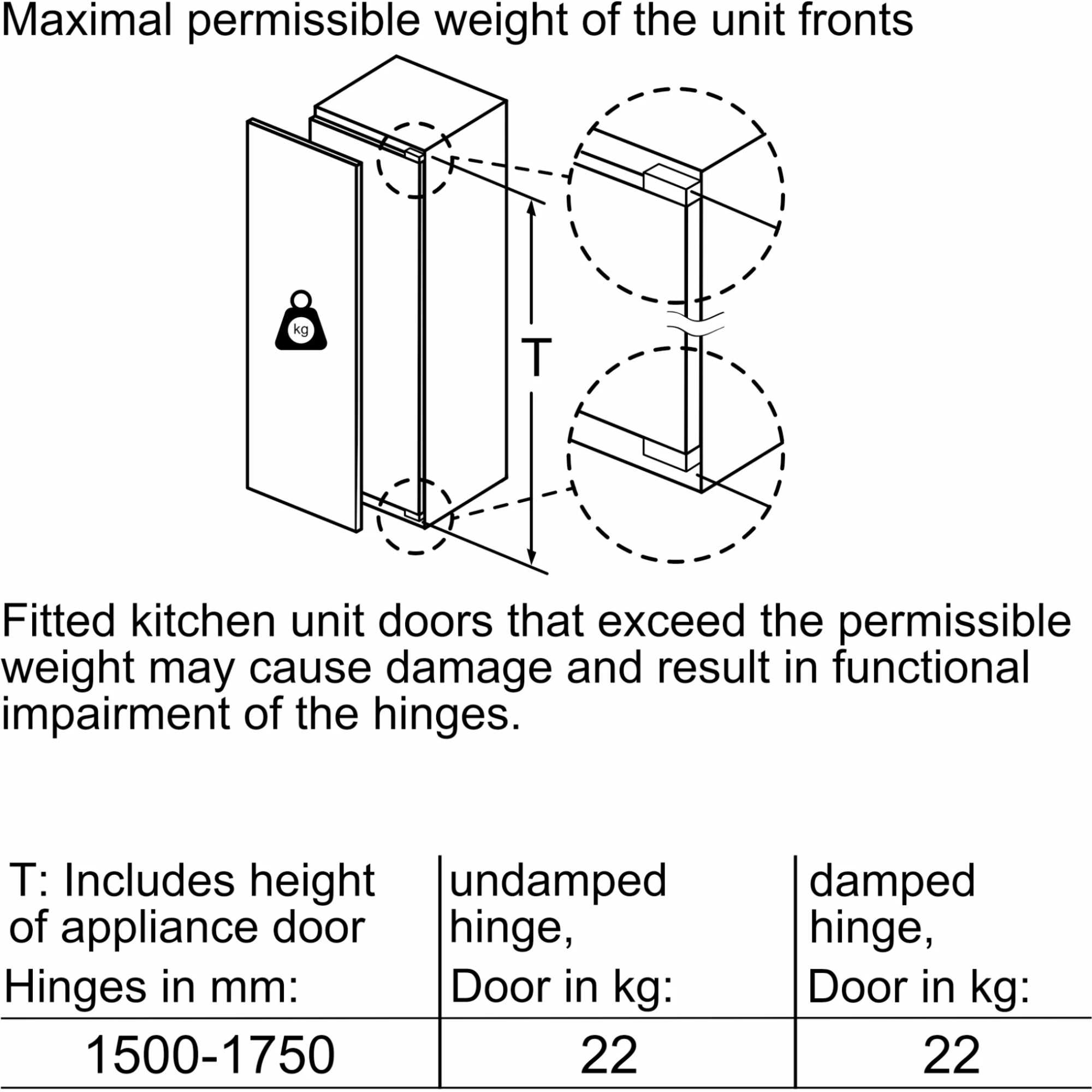 Maximal permissible weight of the unit fronts

kg

T

Fitted kitchen unit doors that exceed the permissible weight may cause damage and result in functional impairment of the hinges.

| T: Includes height of appliance door Hinges in mm: | undamped hinge, Door in kg: | damped hinge, Door in kg: |
|---|---|---|
| 1500-1750 | 22 | 22 |