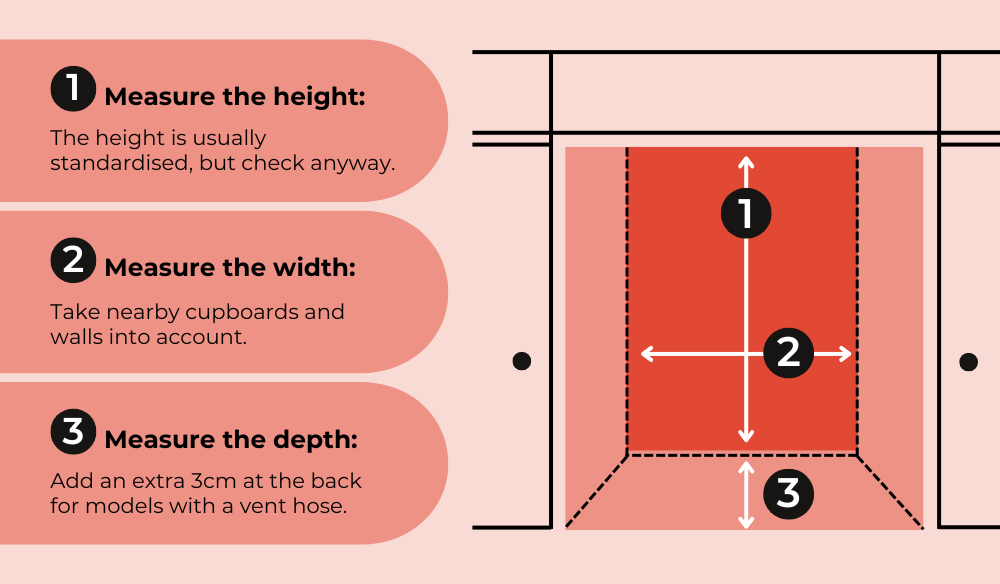 1 Measure the height:

The height is usually standardised, but check anyway.

2 Measure the width:

Take nearby cupboards and walls into account.

3 Measure the depth:

Add an extra 3cm at the back for models with a vent hose.

1

2

3