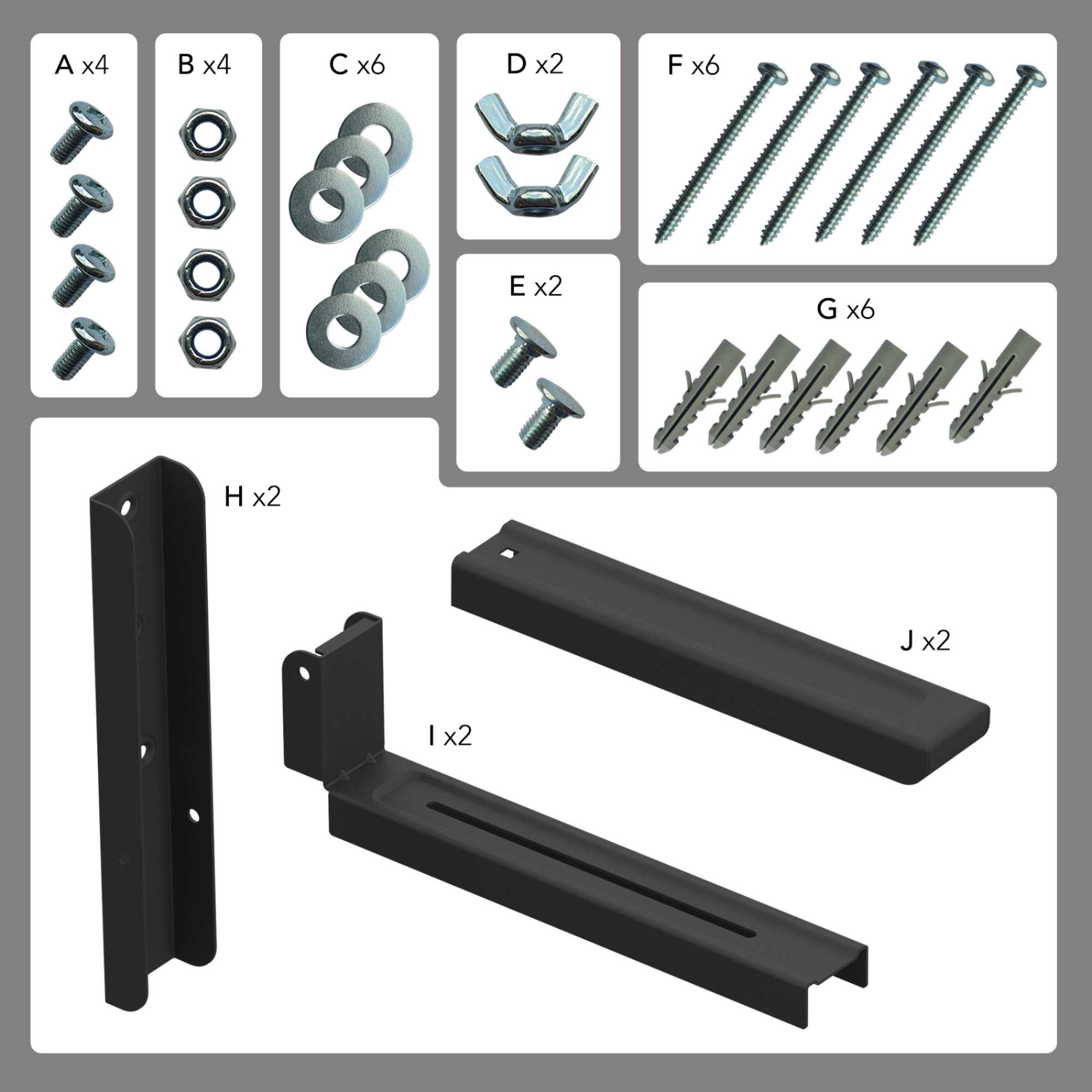 A x4

B x4

C x6

D x2

F x6

E x2

G x6

H x2

J x2

I x2