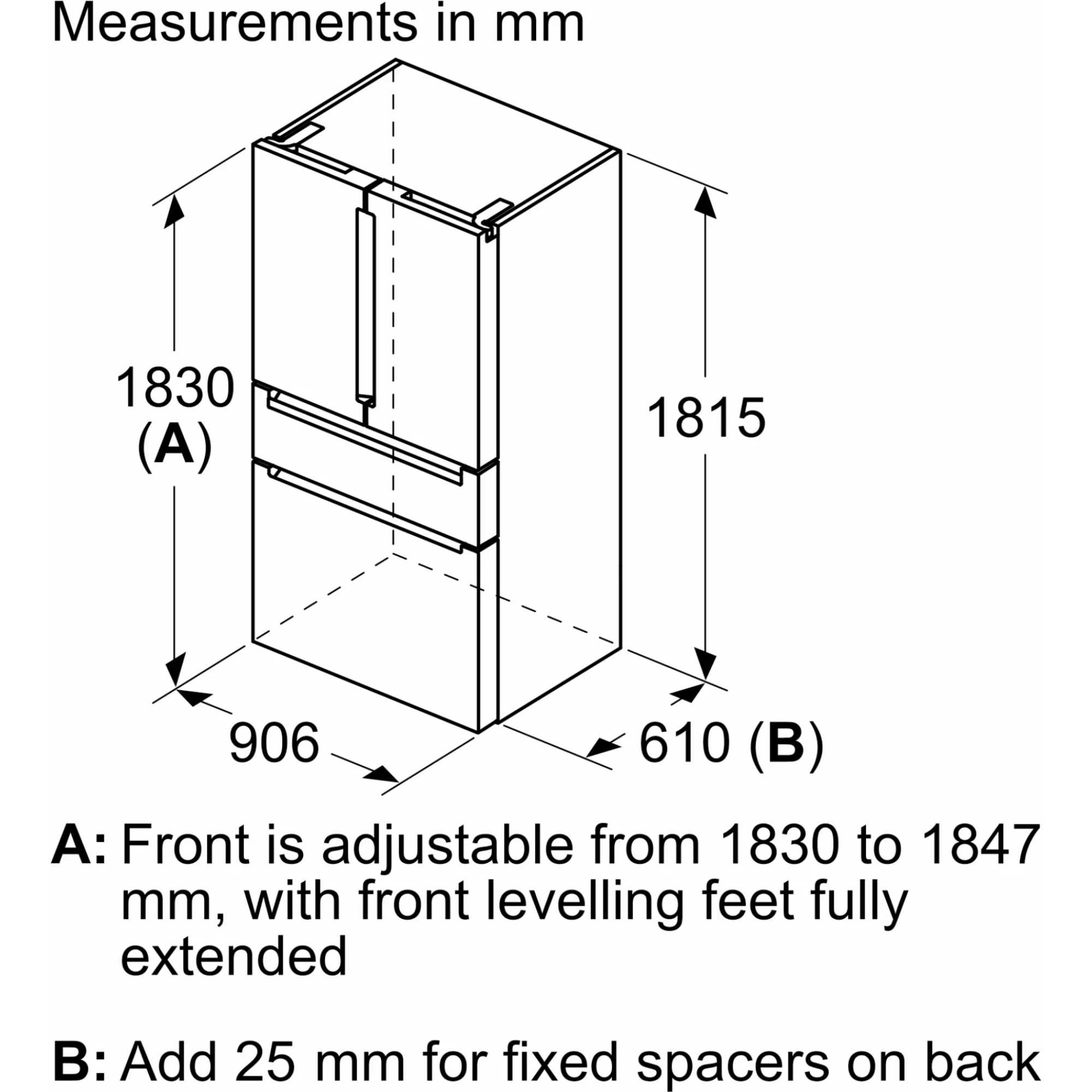 Measurements in mm

1830
(A)

1815

906

610 (B)

A: Front is adjustable from 1830 to 1847 mm, with front levelling feet fully extended

B: Add 25 mm for fixed spacers on back