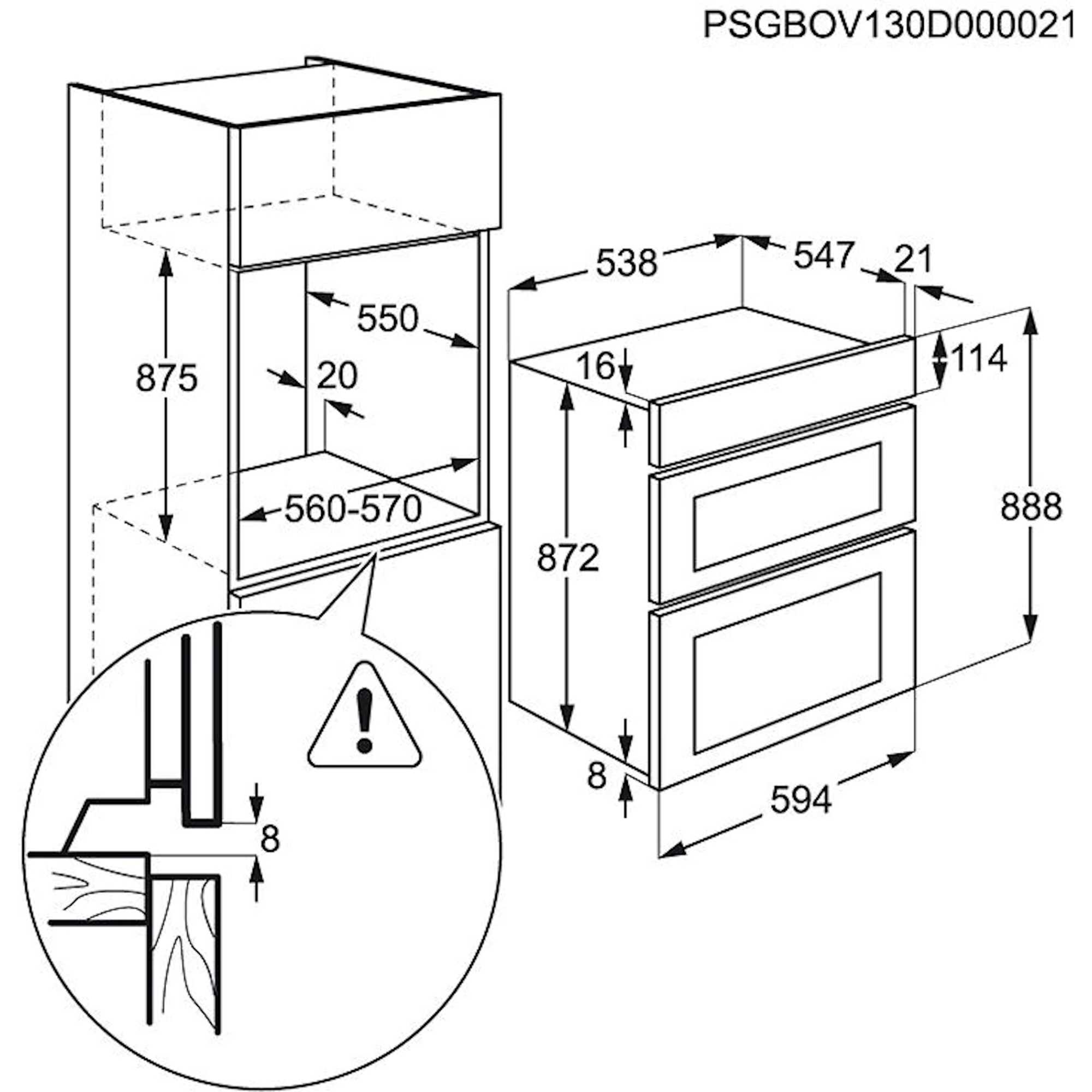 PSGBOV130D000021

875

550

20

560-570

8

538

547

21

16

114

872

888

8

594