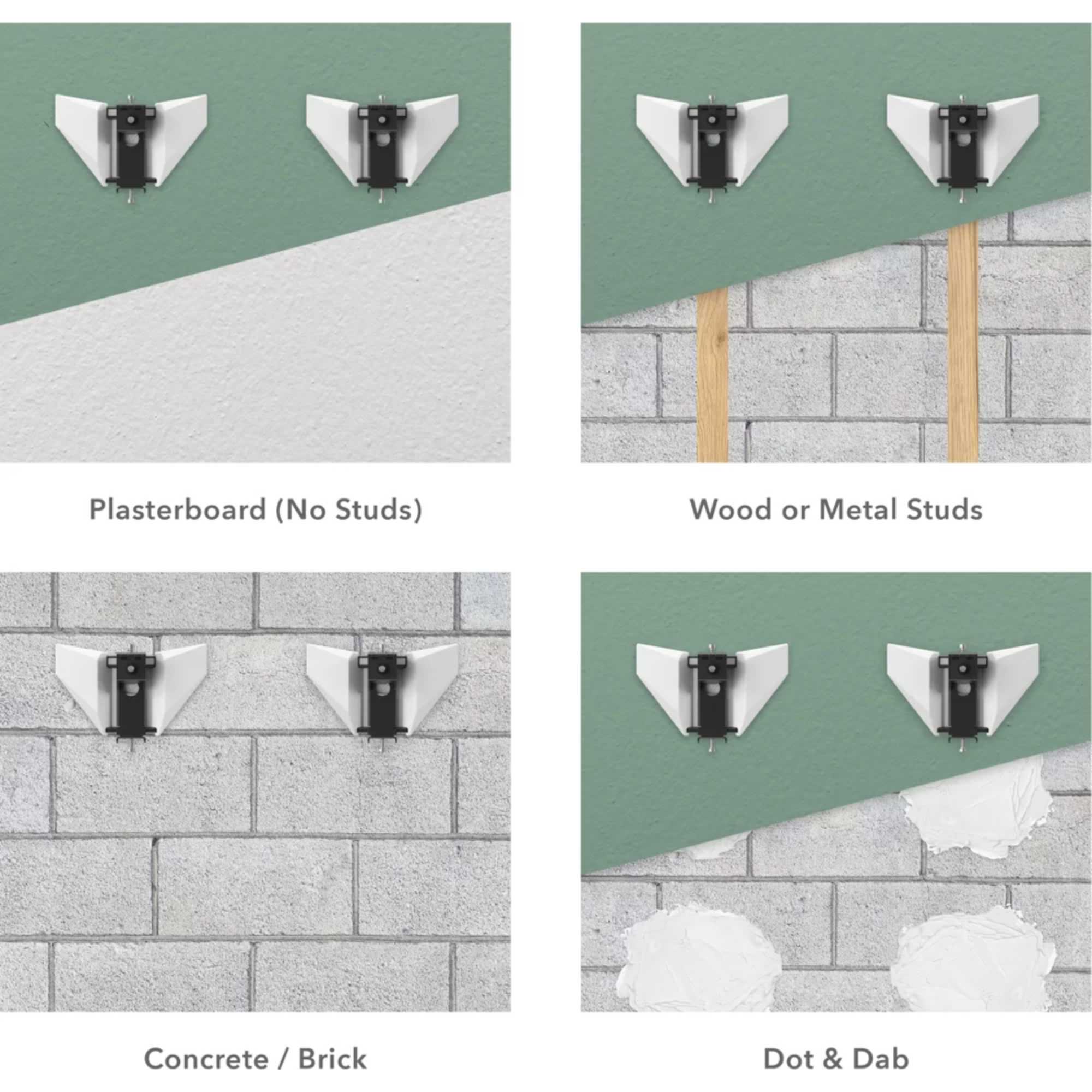 Plasterboard (No Studs)

Wood or Metal Studs

Concrete / Brick

Dot & Dab