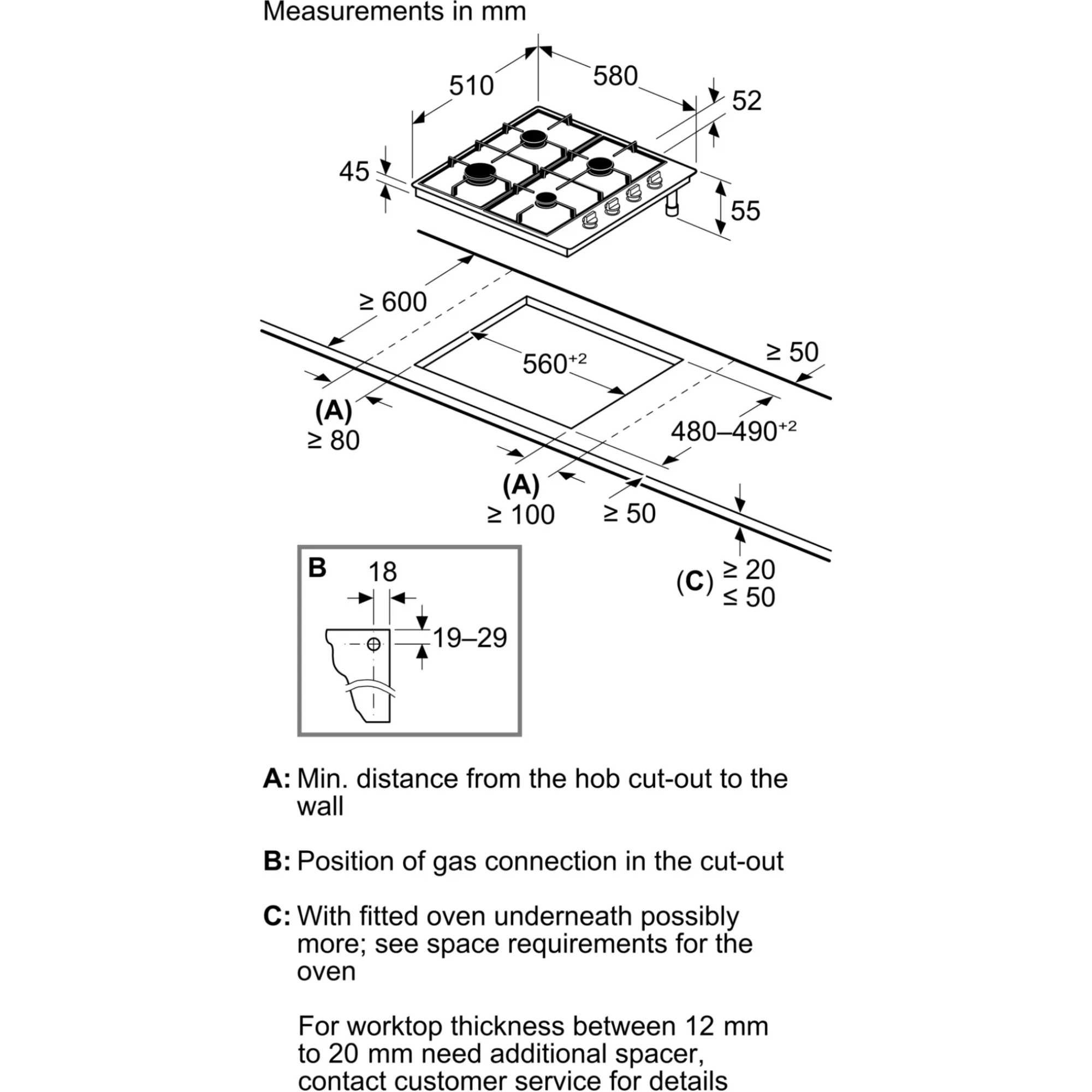 Measurements in mm

510
580
52
45
55

≥ 600
$560^{+2}$
≥ 50
(A)
≥ 80
$480–490^{+2}$
(A)
≥ 100
≥ 50
(C) ≥ 20
≤ 50

B
18
19–29

A: Min. distance from the hob cut-out to the wall

B: Position of gas connection in the cut-out

C: With fitted oven underneath possibly more; see space requirements for the oven

For worktop thickness between 12 mm to 20 mm need additional spacer, contact customer service for details