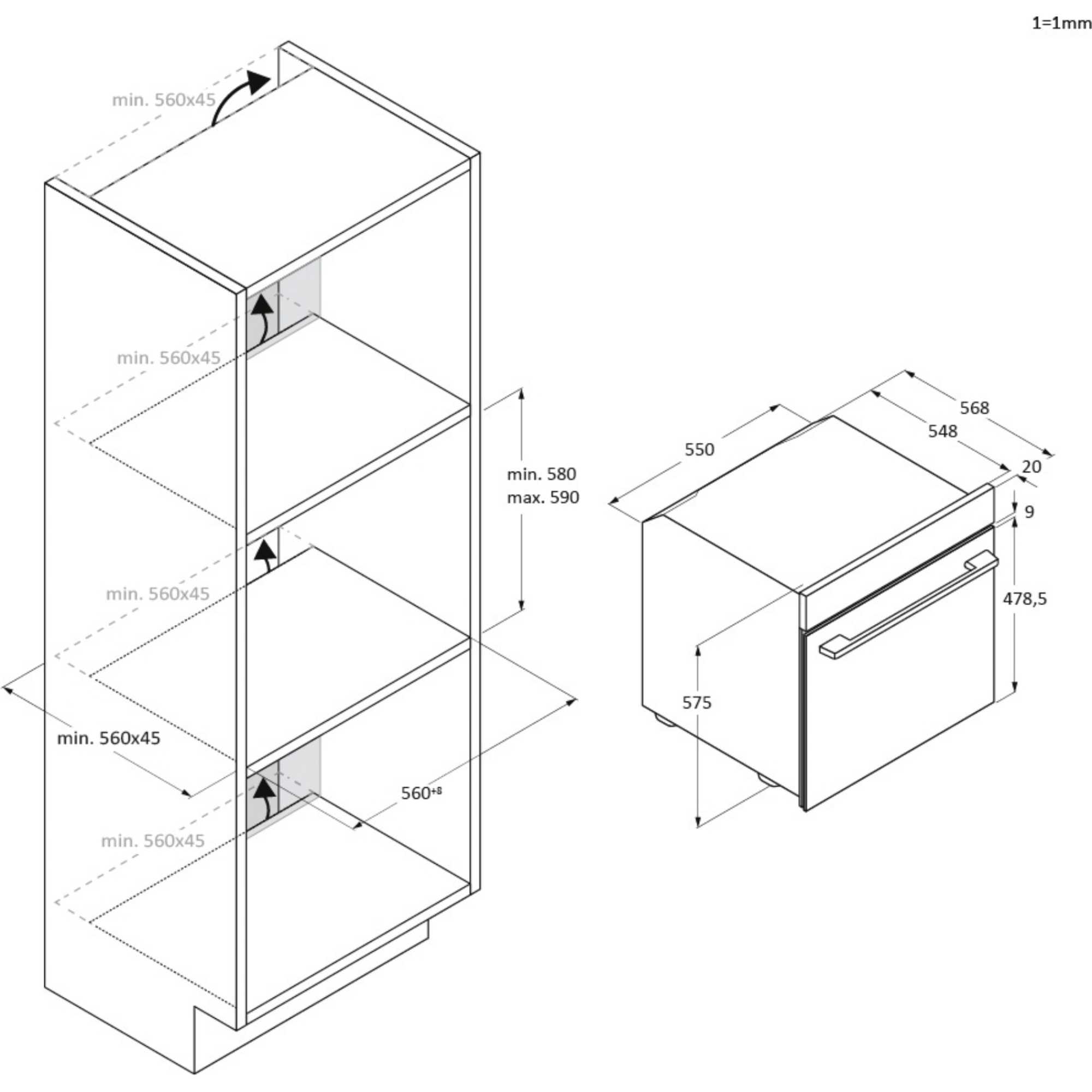 1=1mm

min. 560x45

min. 560x45

min. 580
max. 590

min. 560x45

min. 560x45

$560^{+8}$

min. 560x45

568

548

550

20

9

478,5

575