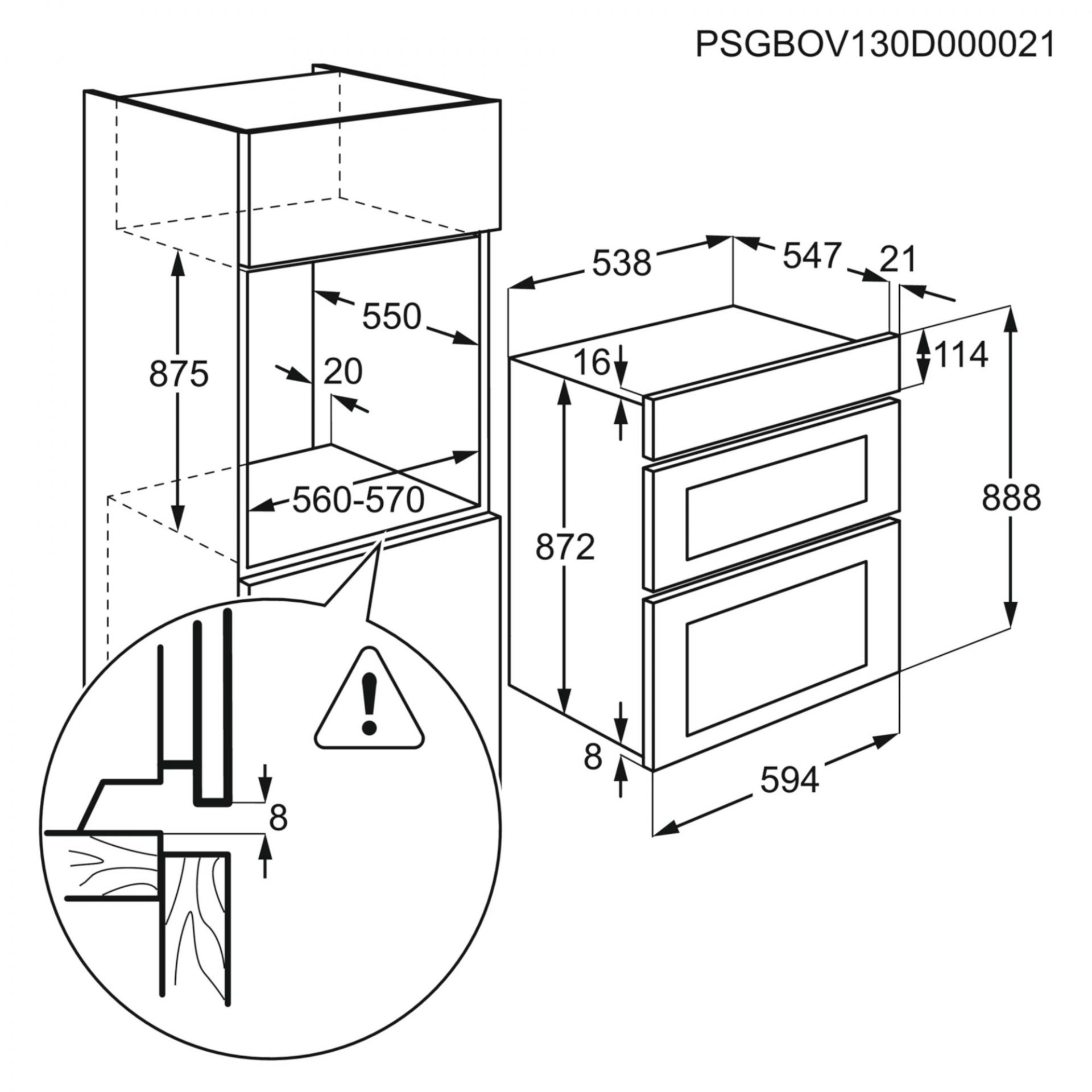 PSGBOV130D000021

875

550

20

560-570

8

538

547

21

16

114

872

888

8

594